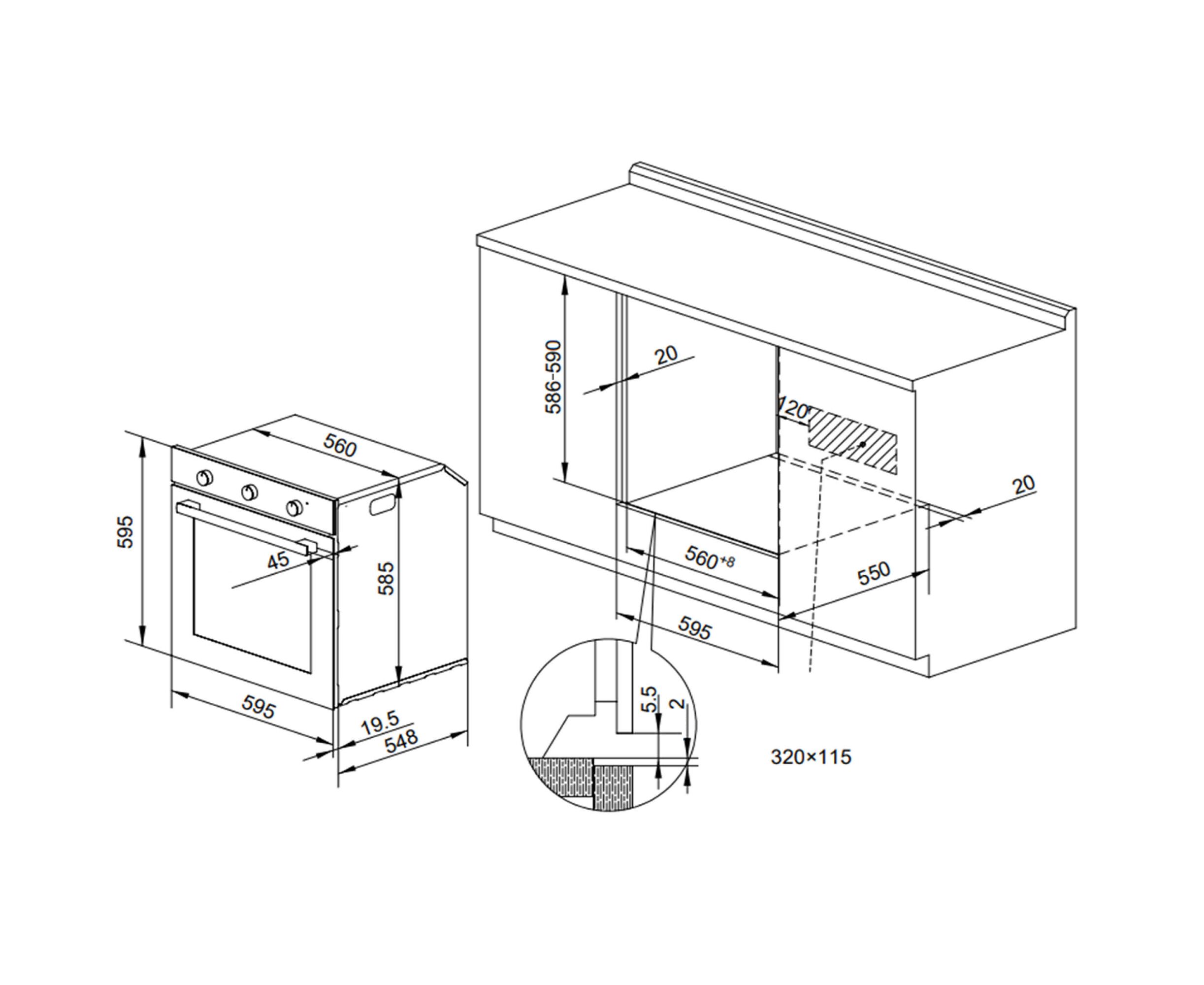 560
595
45
585
595
19.5
548
586-590
20
120
20
$560^{+8}$
550
595
5.5
2
320×115